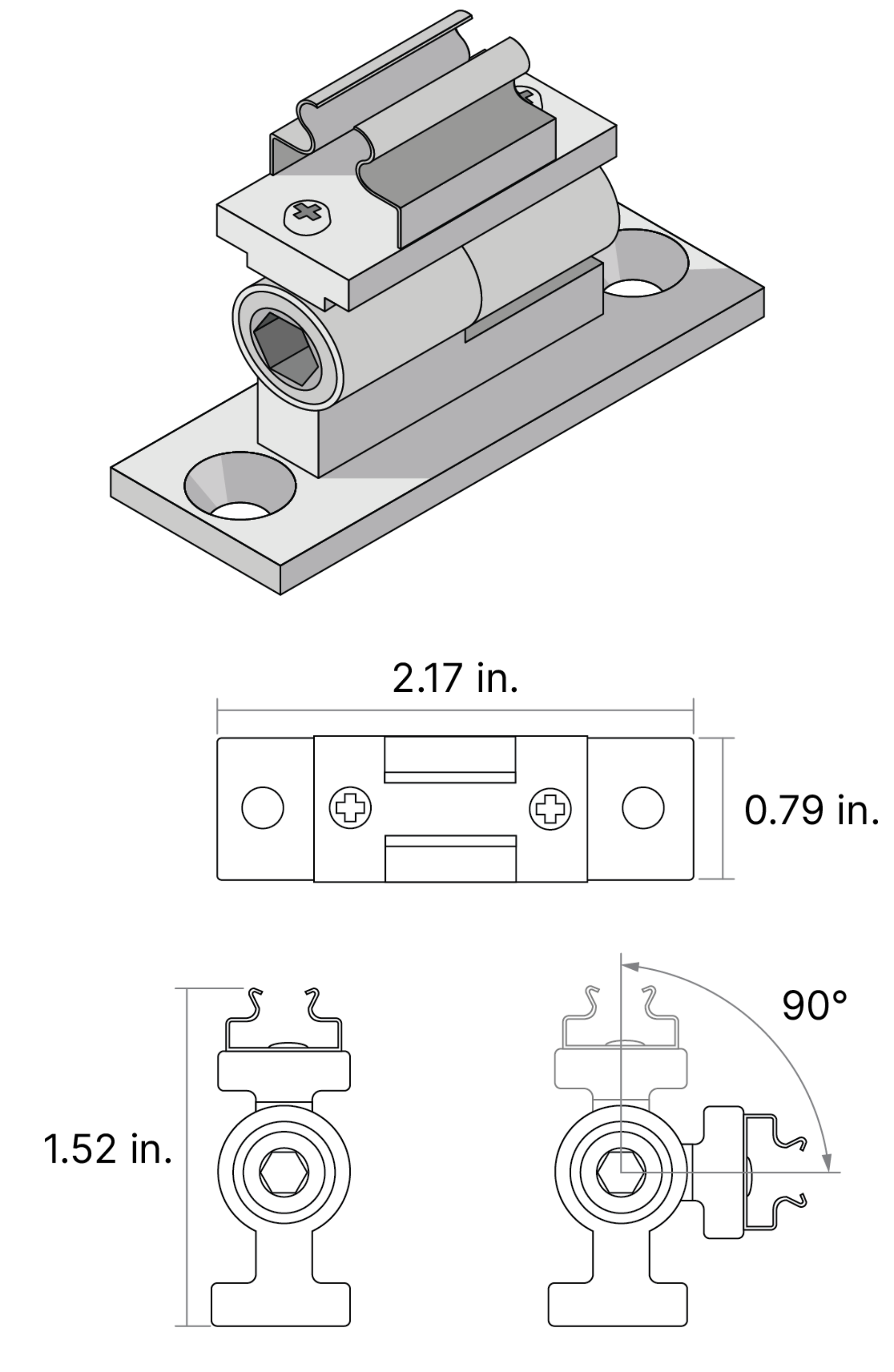 2.17 in.

0.79 in.

1.52 in.

90°