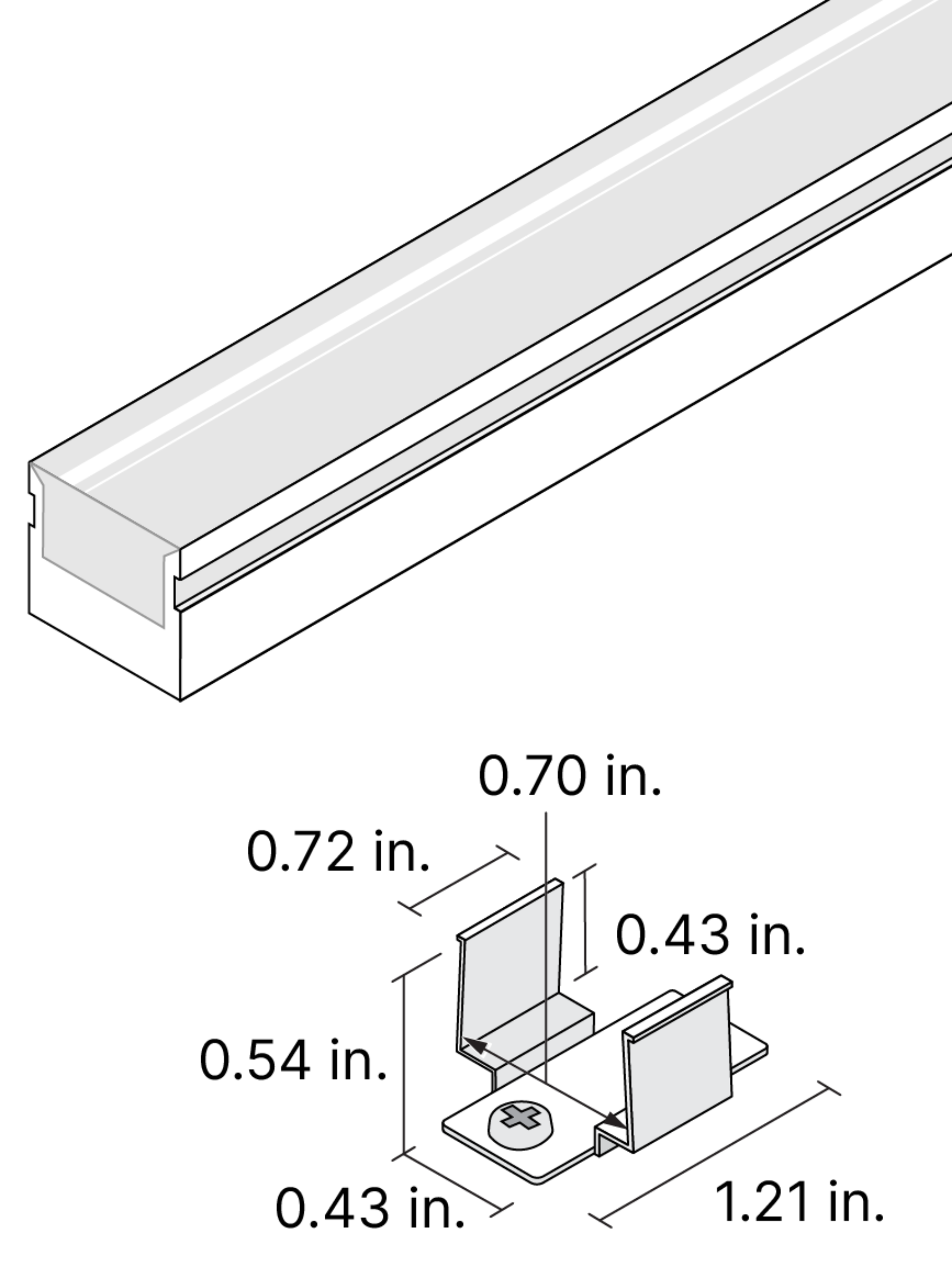 0.70 in.
0.72 in.
0.43 in.
0.54 in.
0.43 in.
1.21 in.