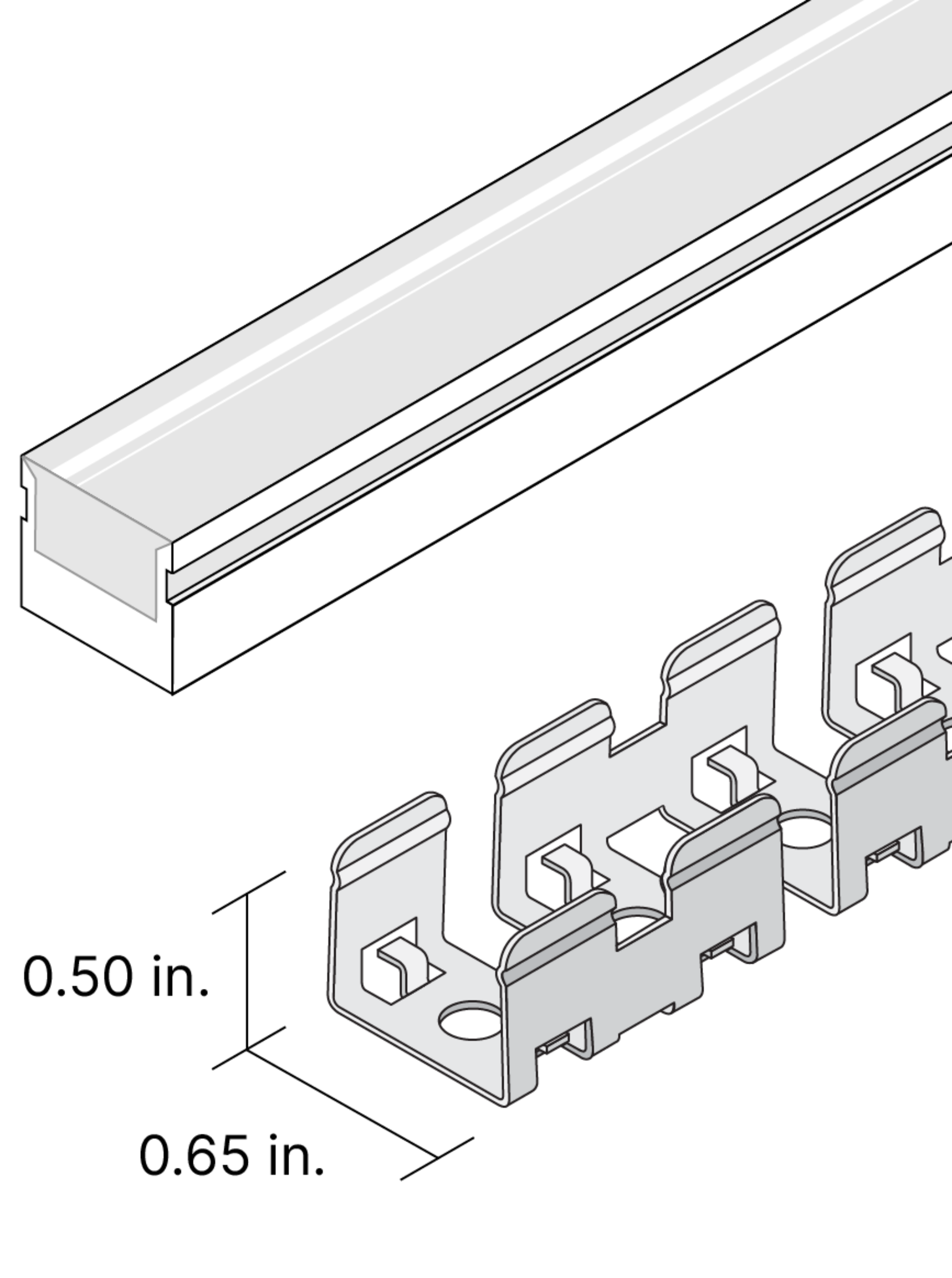 0.50 in.

0.65 in.